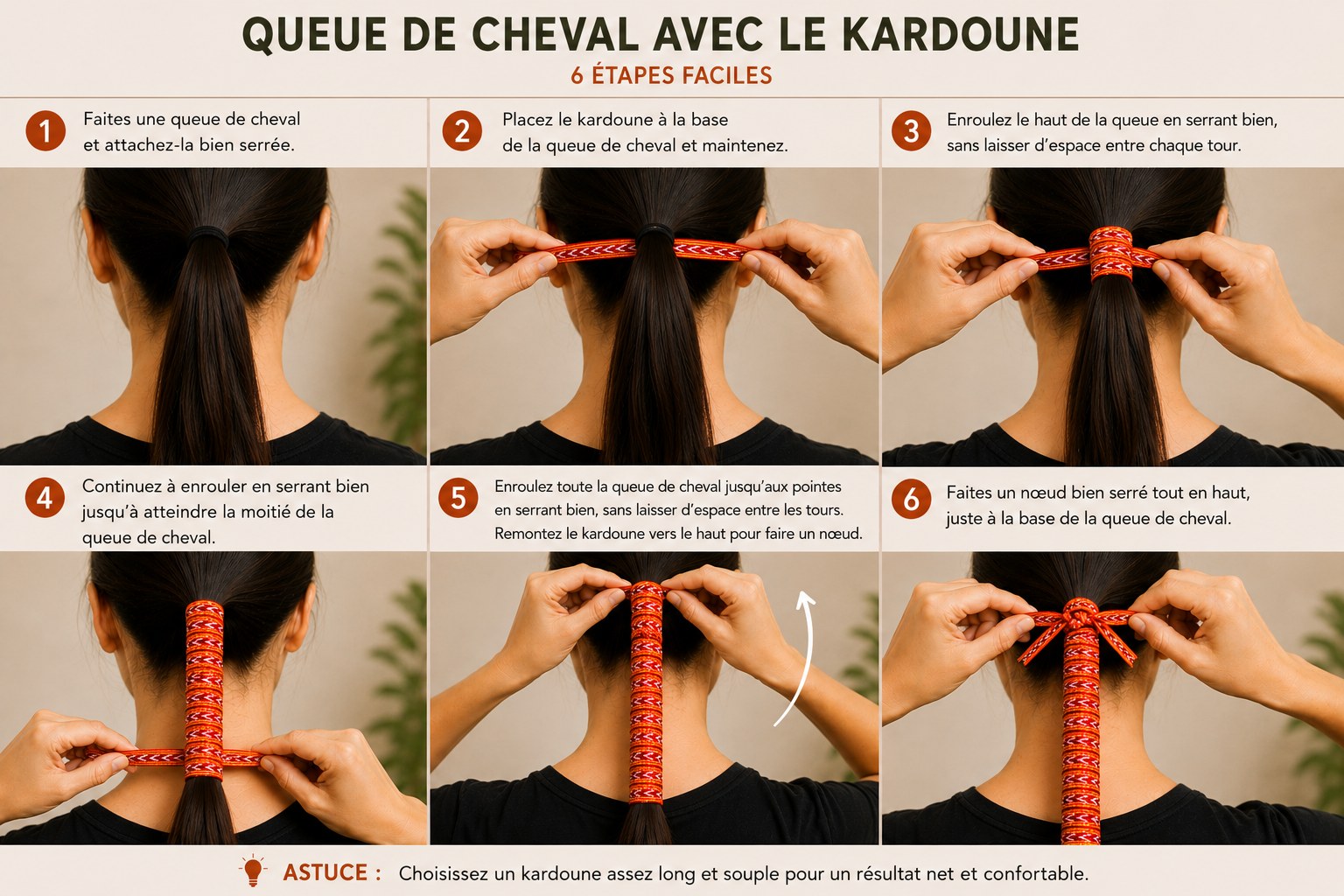 QUEUE DE CHEVAL AVEC LE KARDOUNE
6 ÉTAPES FACILES

1 Faites une queue de cheval et attachez-la bien serrée.

2 Placez le kardoune à la base de la queue de cheval et maintenez.

3 Enroulez le haut de la queue en serrant bien, sans laisser d'espace entre chaque tour.

4 Continuez à enrouler en serrant bien jusqu'à atteindre la moitié de la queue de cheval.

5 Enroulez toute la queue de cheval jusqu'aux pointes en serrant bien, sans laisser d'espace entre les tours. Remontez le kardoune vers le haut pour faire un nœud.

6 Faites un nœud bien serré tout en haut, juste à la base de la queue de cheval.

ASTUCE : Choisissez un kardoune assez long et souple pour un résultat net et confortable.