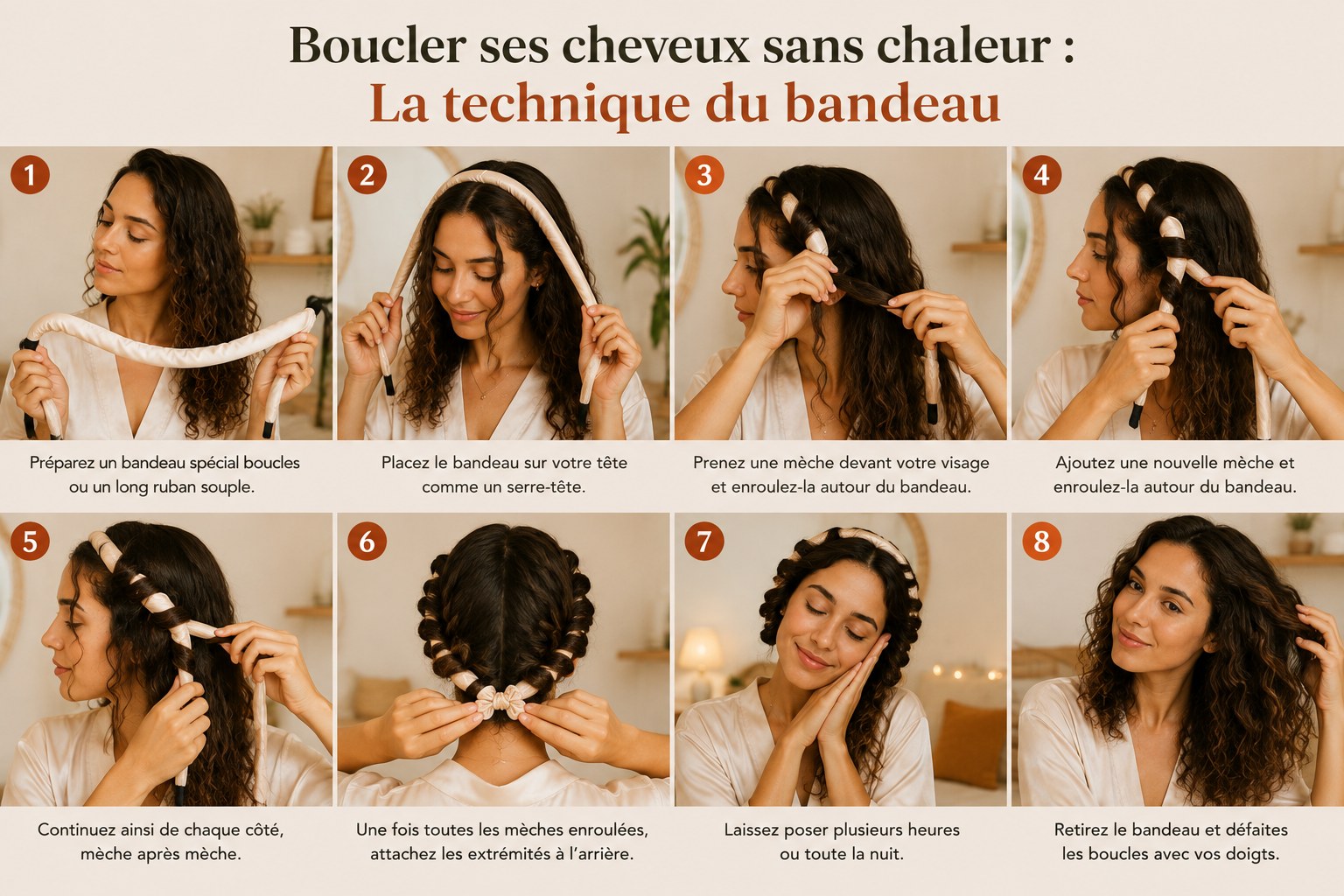 Boucler ses cheveux sans chaleur :
La technique du bandeau

1
Préparez un bandeau spécial boucles ou un long ruban souple.

2
Placez le bandeau sur votre tête comme un serre-tête.

3
Prenez une mèche devant votre visage et enroulez-la autour du bandeau.

4
Ajoutez une nouvelle mèche et enroulez-la autour du bandeau.

5
Continuez ainsi de chaque côté, mèche après mèche.

6
Une fois toutes les mèches enroulées, attachez les extrémités à l'arrière.

7
Laissez poser plusieurs heures ou toute la nuit.

8
Retirez le bandeau et défaites les boucles avec vos doigts.